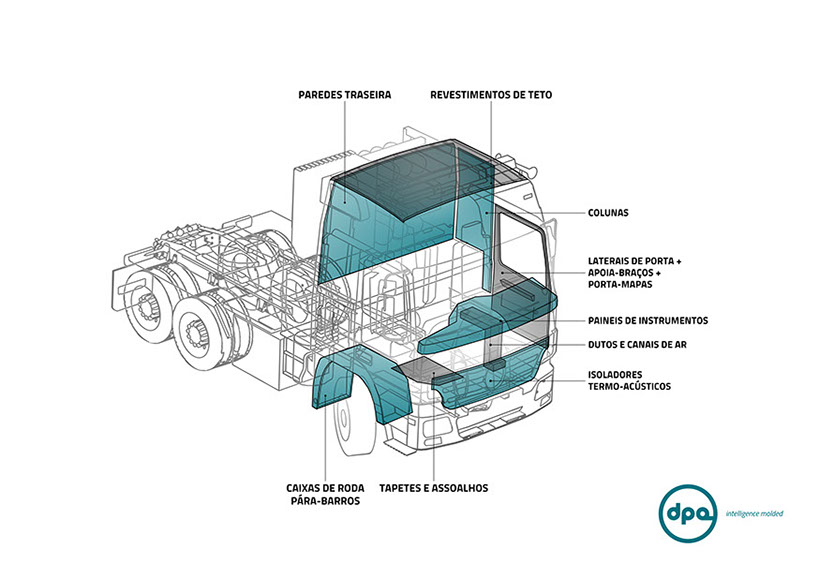 PAREDES TRASEIRA

REVESTIMENTOS DE TETO

COLUNAS

LATERAIS DE PORTA + APOIA-BRAÇOS + PORTA-MAPAS

PAINEIS DE INSTRUMENTOS

DUTOS E CANAIS DE AR

ISOLADORES TERMO-ACÚSTICOS

CAIXAS DE RODA PÁRA-BARROS

TAPETES E ASSOALHOS

dpa

intelligence molded